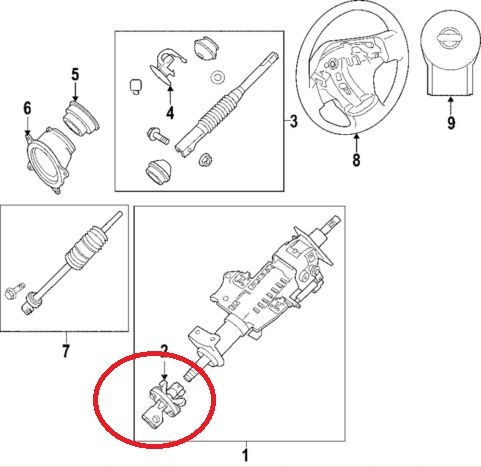 5
6
4
3
8
9
7
2
1